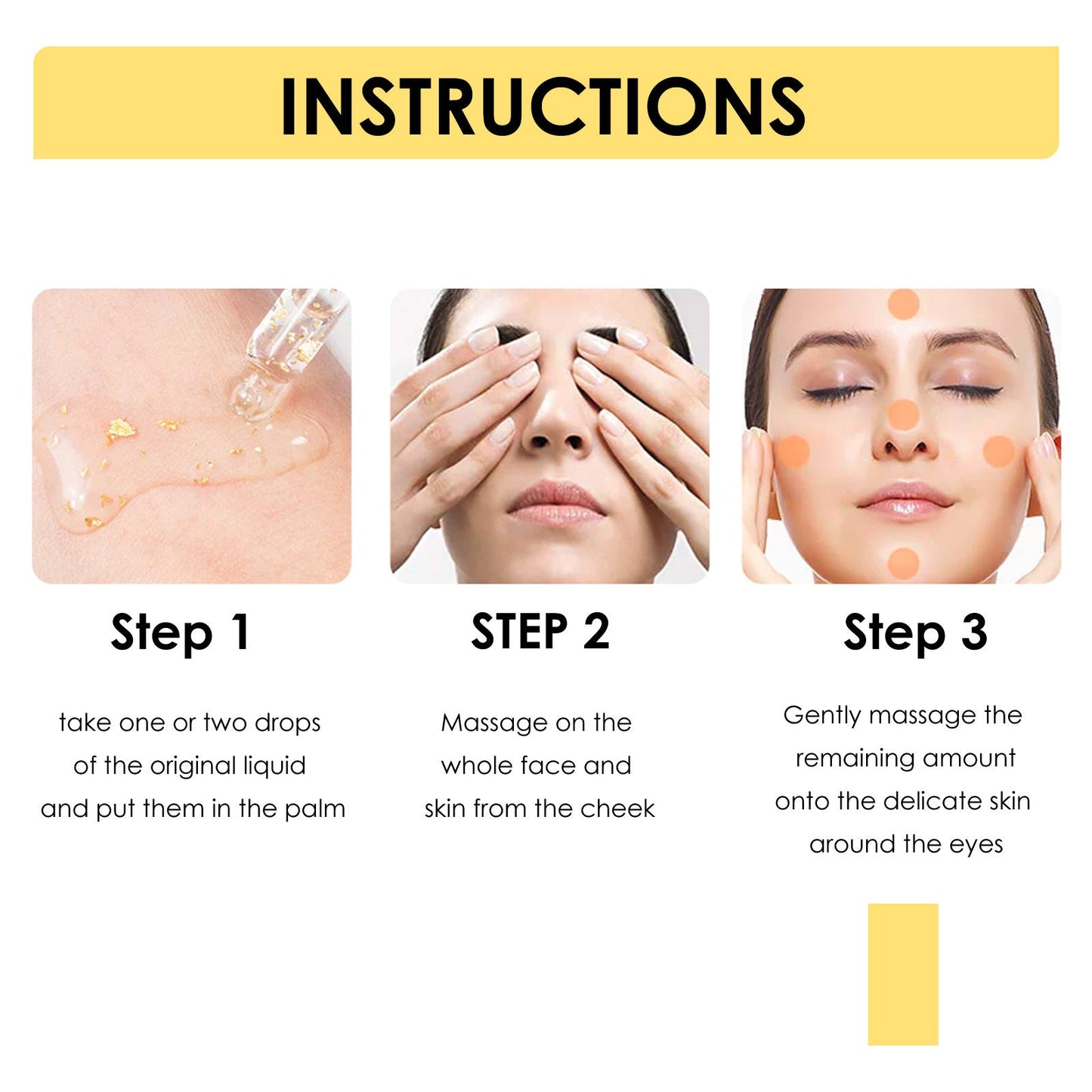 INSTRUCTIONS

Step 1

take one or two drops of the original liquid and put them in the palm

STEP 2

Massage on the whole face and skin from the cheek

Step 3

Gently massage the remaining amount onto the delicate skin around the eyes