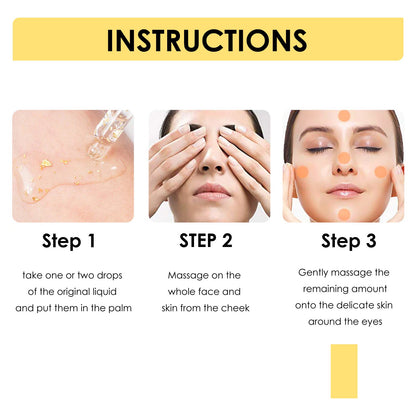 INSTRUCTIONS

Step 1

take one or two drops of the original liquid and put them in the palm

STEP 2

Massage on the whole face and skin from the cheek

Step 3

Gently massage the remaining amount onto the delicate skin around the eyes