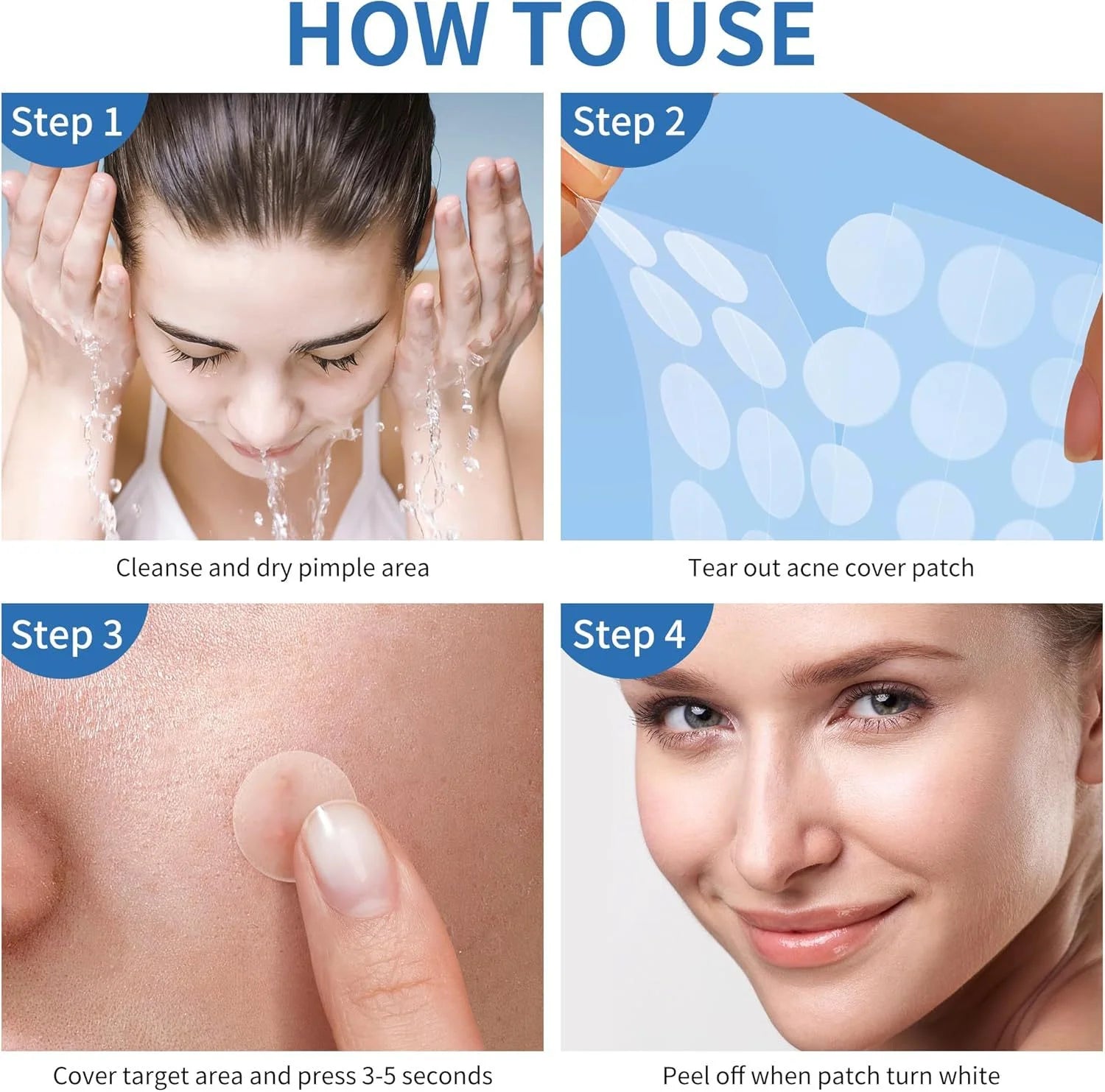 HOW TO USE

Step 1

Cleanse and dry pimple area

Step 2

Tear out acne cover patch

Step 3

Cover target area and press 3-5 seconds

Step 4

Peel off when patch turn white