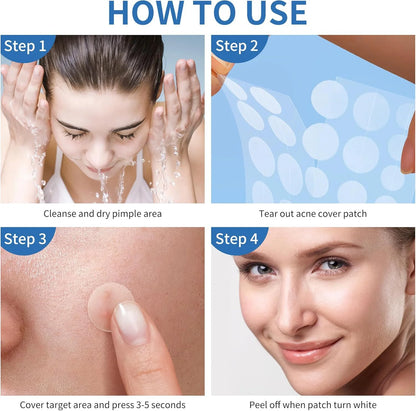 HOW TO USE

Step 1

Cleanse and dry pimple area

Step 2

Tear out acne cover patch

Step 3

Cover target area and press 3-5 seconds

Step 4

Peel off when patch turn white