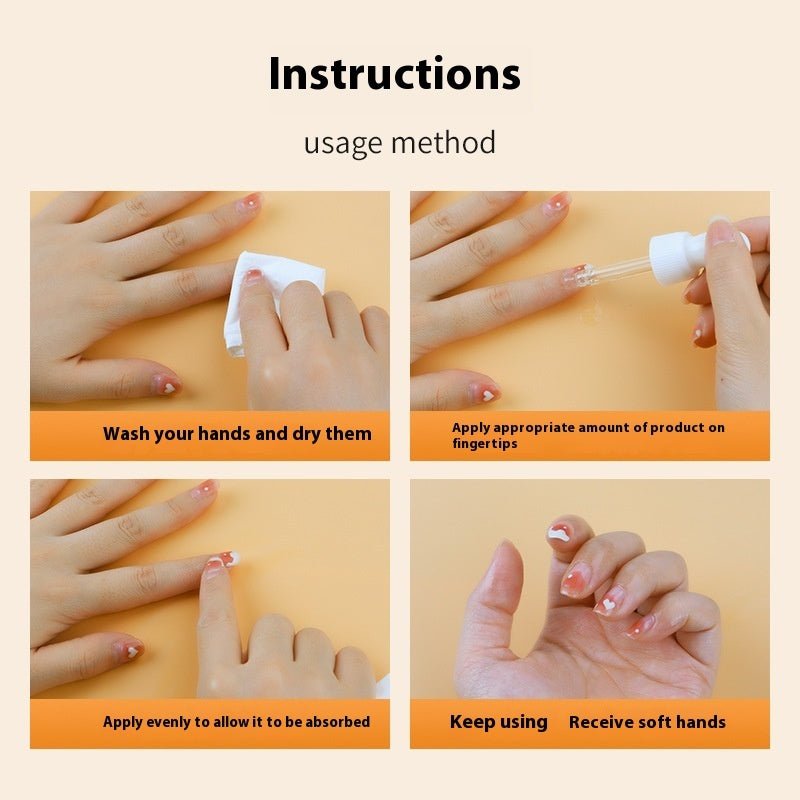 Instructions

usage method

Wash your hands and dry them

Apply appropriate amount of product on fingertips

Apply evenly to allow it to be absorbed

Keep using Receive soft hands