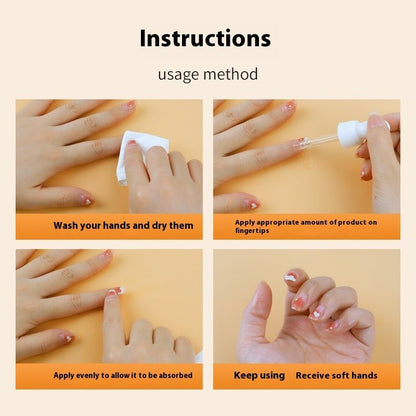 Instructions

usage method

Wash your hands and dry them

Apply appropriate amount of product on fingertips

Apply evenly to allow it to be absorbed

Keep using Receive soft hands